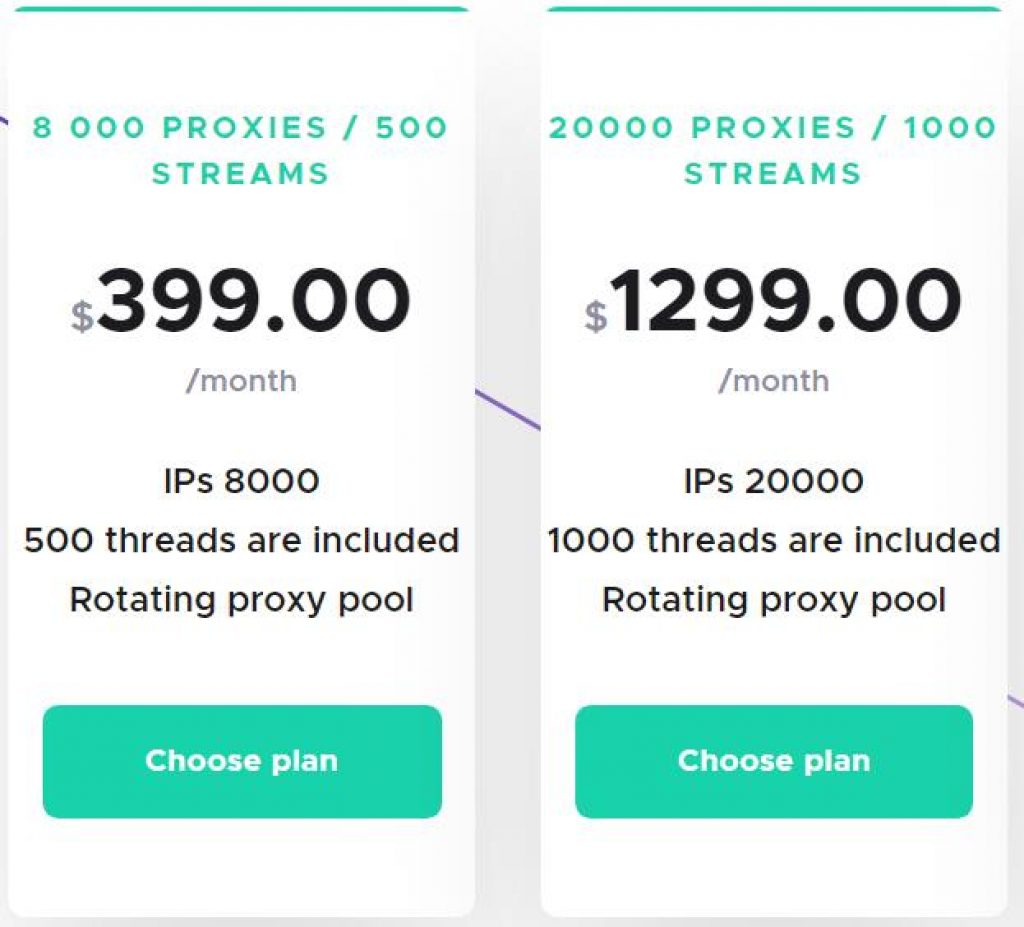 8 000 PROXIES / 500 STREAMS

$399.00
/month

IPs 8000
500 threads are included
Rotating proxy pool

Choose plan

20000 PROXIES / 1000 STREAMS

$1299.00
/month

IPs 20000
1000 threads are included
Rotating proxy pool

Choose plan