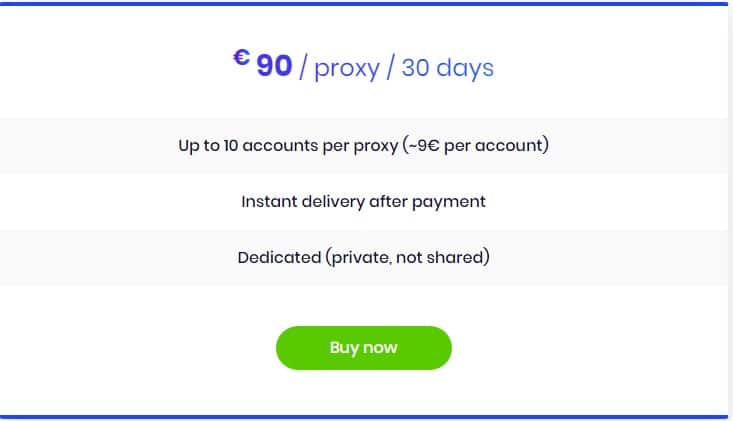 € 90 / proxy / 30 days

Up to 10 accounts per proxy (~9€ per account)

Instant delivery after payment

Dedicated (private, not shared)

Buy now