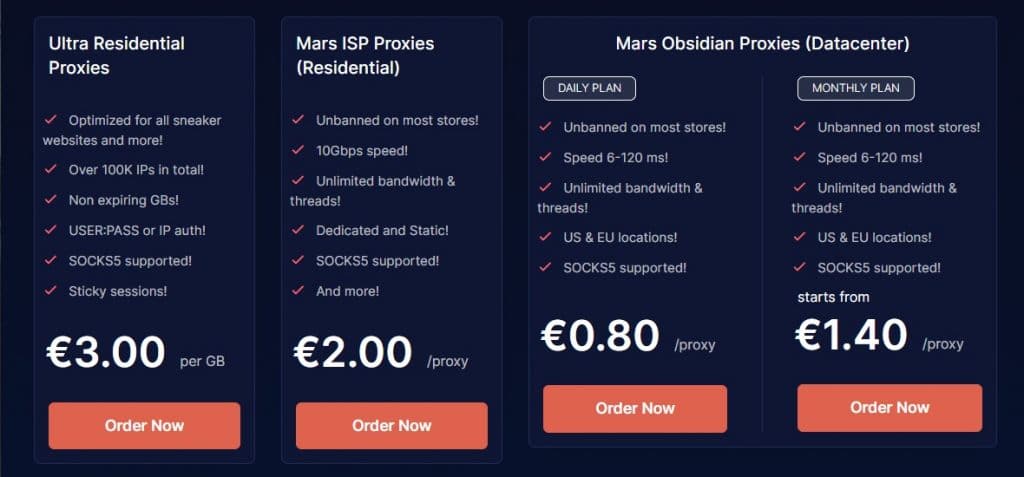 Ultra Residential Proxies

Optimized for all sneaker websites and more!

Over 100K IPs in total!

Non expiring GBs!

USER:PASS or IP auth!

SOCKS5 supported!

Sticky sessions!

€3.00 per GB

Order Now

Mars ISP Proxies (Residential)

Unbanned on most stores!

10Gbps speed!

Unlimited bandwidth & threads!

Dedicated and Static!

SOCKS5 supported!

And more!

€2.00 /proxy

Order Now

Mars Obsidian Proxies (Datacenter)

DAILY PLAN

Unbanned on most stores!

Speed 6-120 ms!

Unlimited bandwidth & threads!

US & EU locations!

SOCKS5 supported!

€0.80 /proxy

Order Now

MONTHLY PLAN

Unbanned on most stores!

Speed 6-120 ms!

Unlimited bandwidth & threads!

US & EU locations!

SOCKS5 supported!

starts from

€1.40 /proxy

Order Now